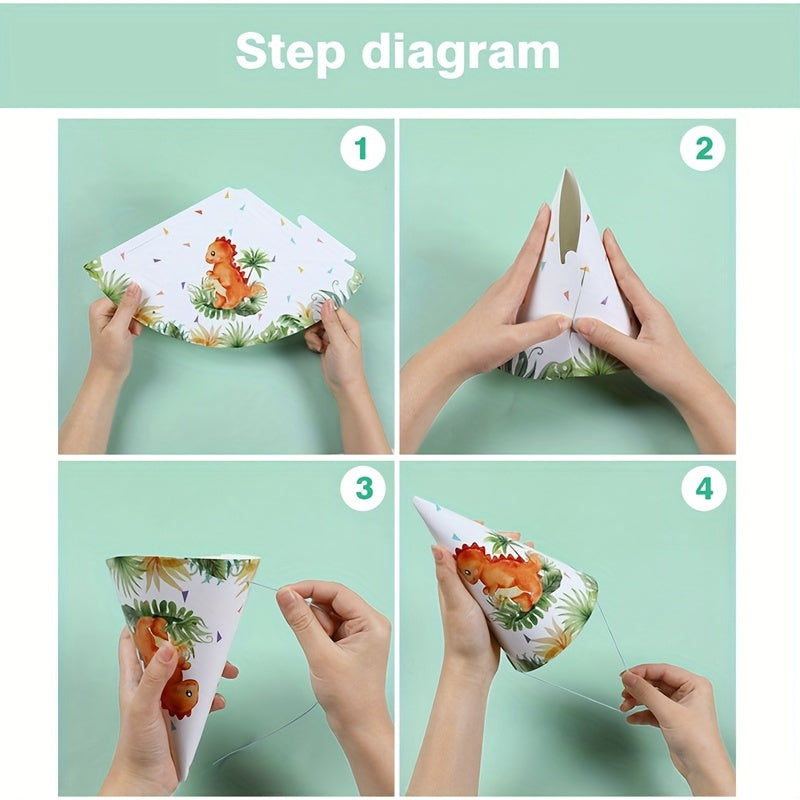 Step diagram

1

2

3

4